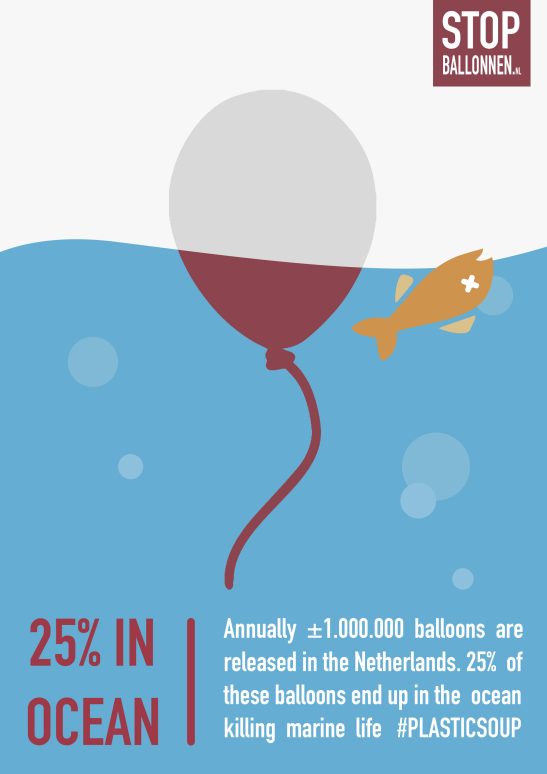 STOP
BALLONNEN.NL

25% IN OCEAN

Annually ±1.000.000 balloons are released in the Netherlands. 25% of these balloons end up in the ocean killing marine life #PLASTICSOUP